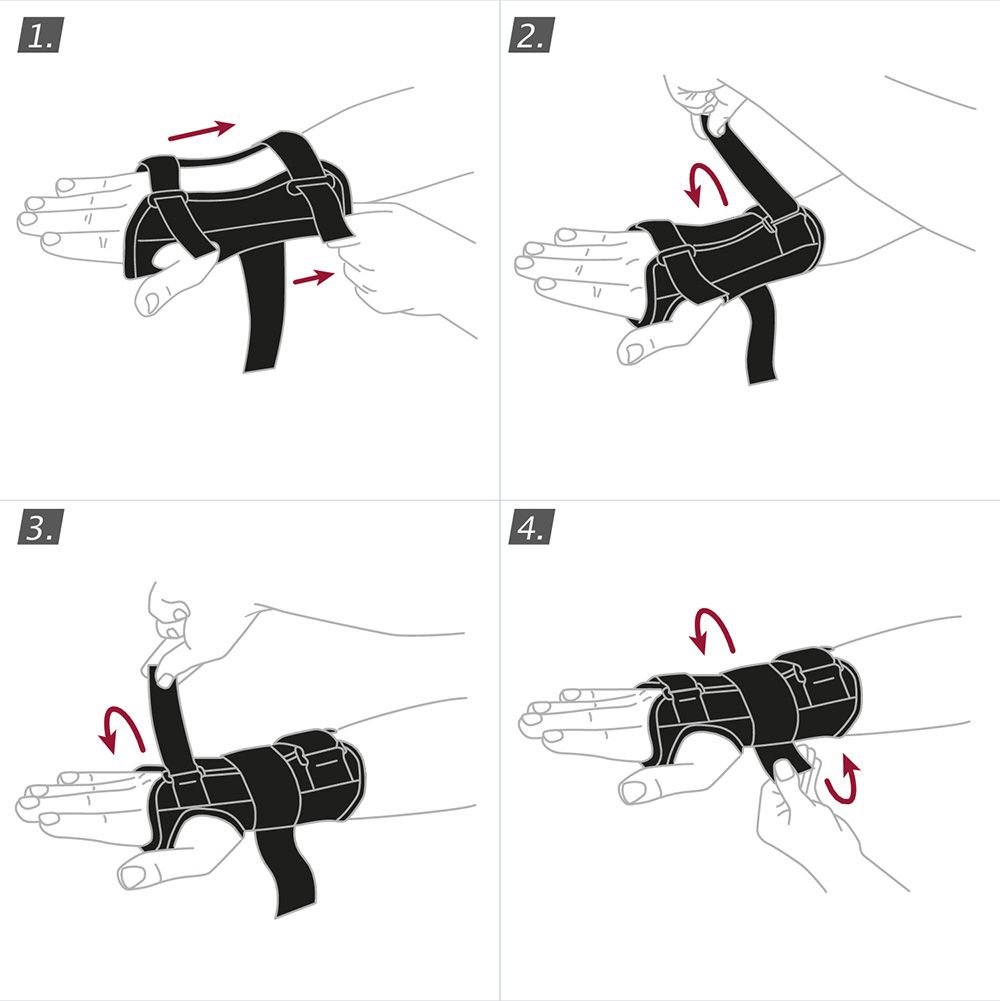 1.

2.

3.

4.