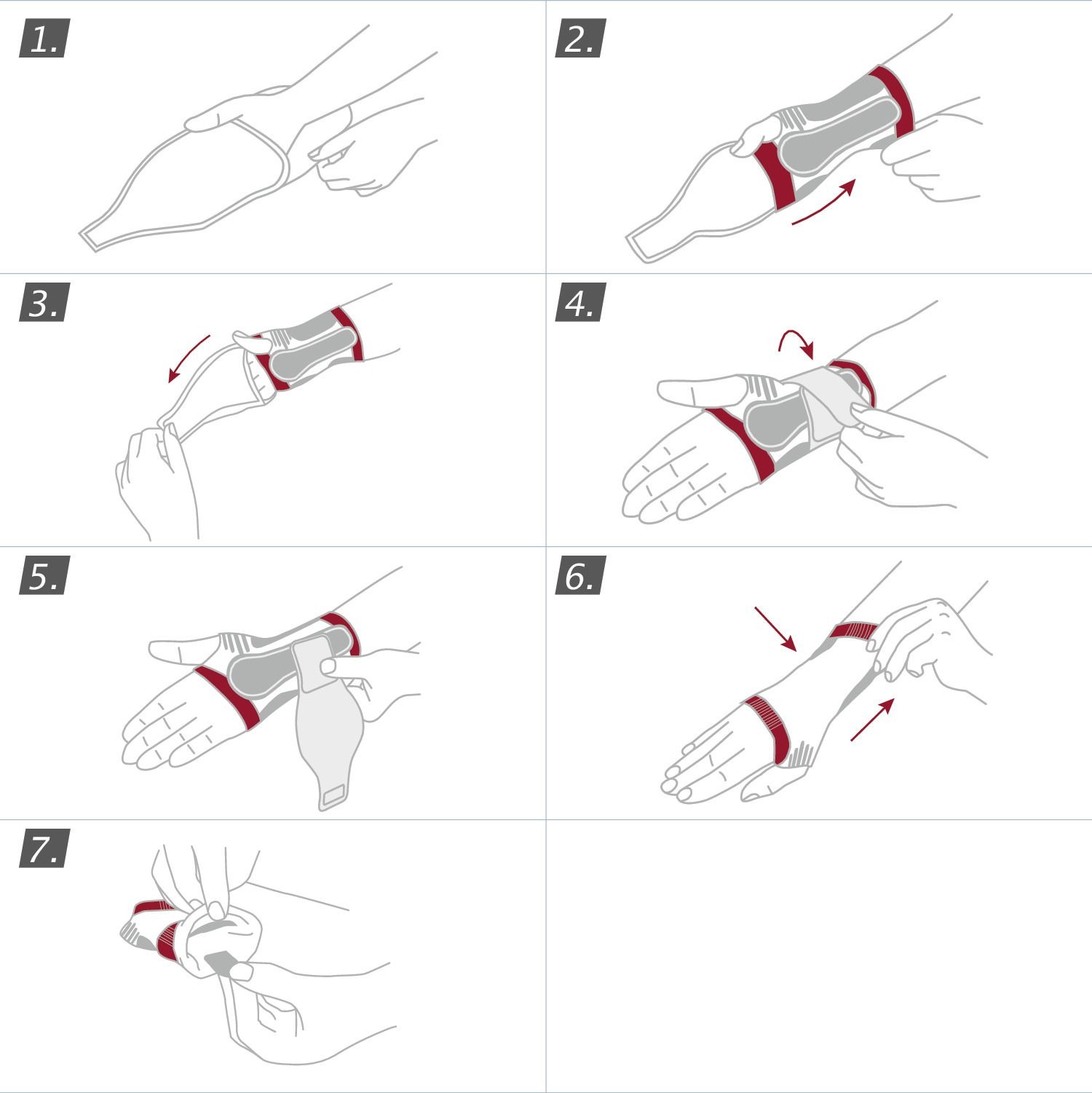 1.

2.

3.

4.

5.

6.

7.