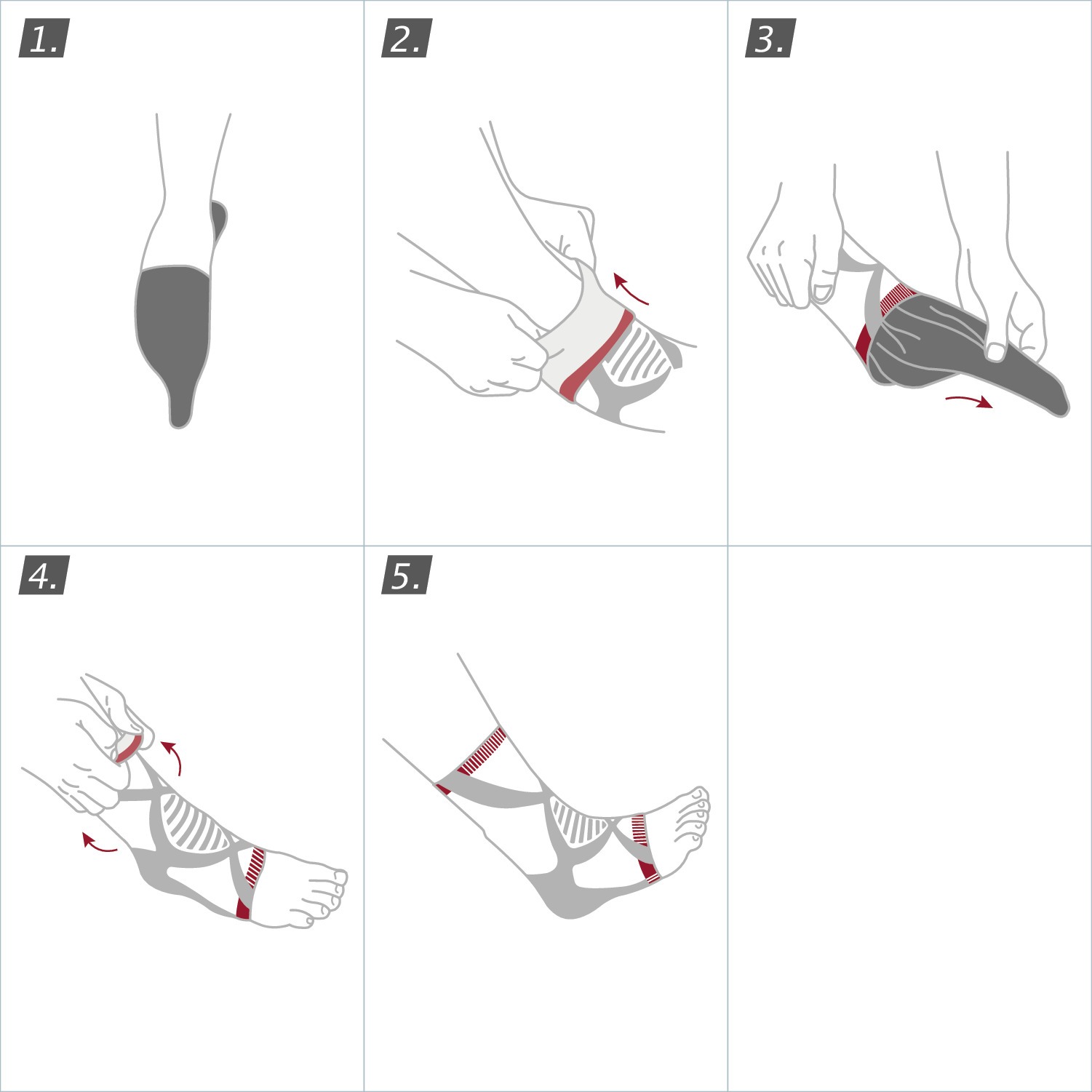 1.

2.

3.

4.

5.